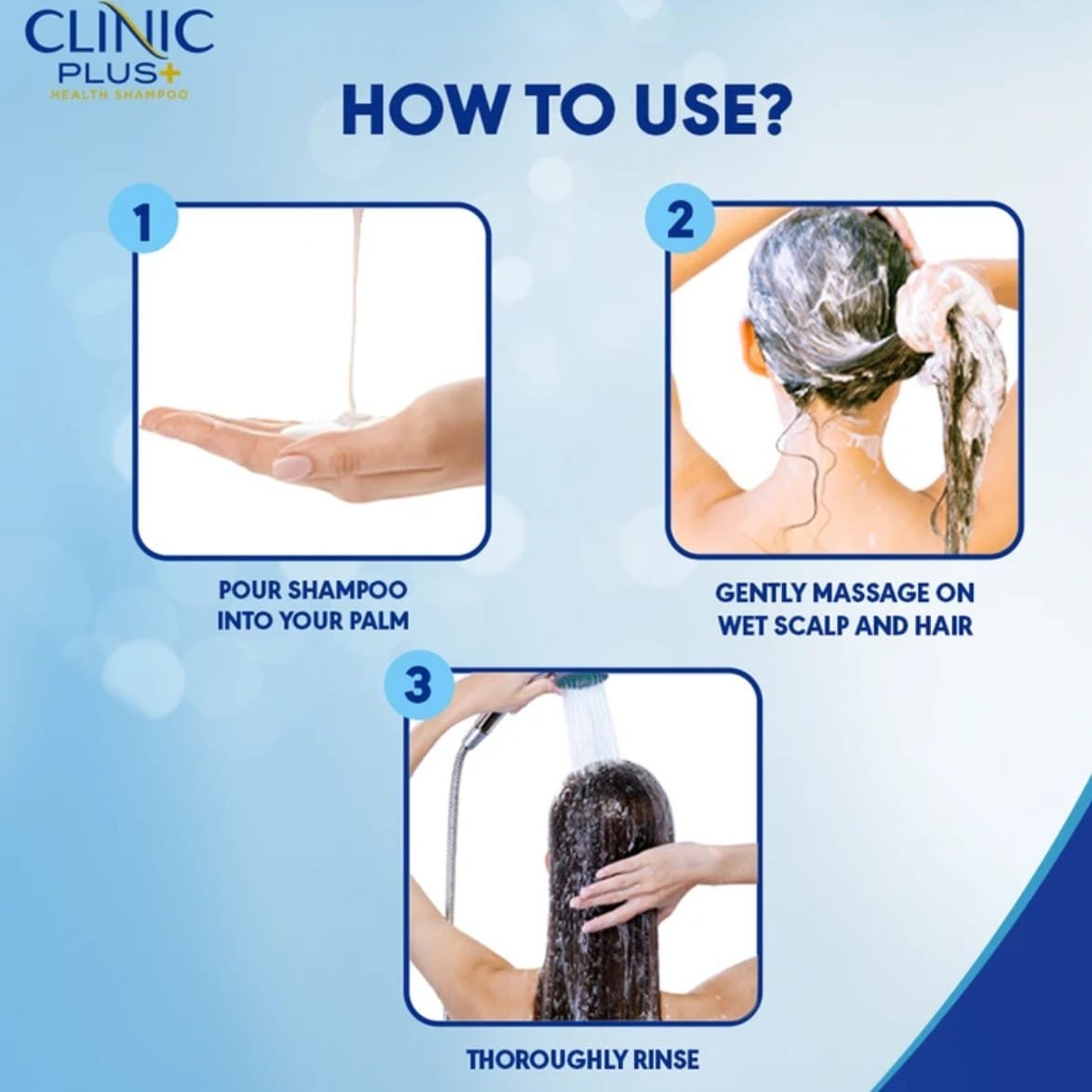 CLINIC PLUS+
HEALTH SHAMPOO

HOW TO USE?

1

POUR SHAMPOO INTO YOUR PALM

2

GENTLY MASSAGE ON WET SCALP AND HAIR

3

THOROUGHLY RINSE